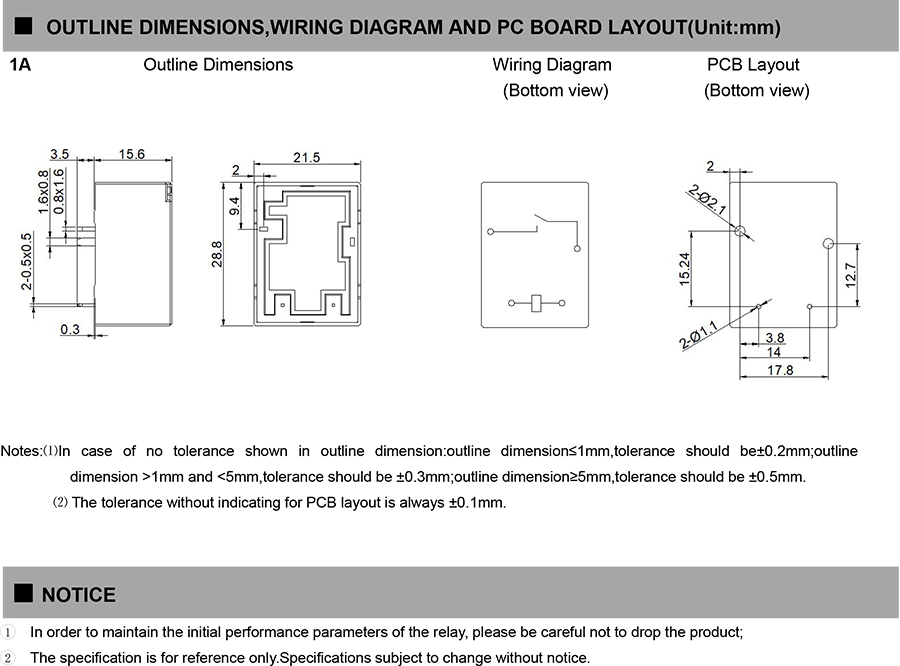 ■ OUTLINE DIMENSIONS,WIRING DIAGRAM AND PC BOARD LAYOUT(Unit:mm)

1A

Outline Dimensions

Wiring Diagram
(Bottom view)

PCB Layout
(Bottom view)

3.5
15.6
1.6x0.8
0.8x1.6
2-0.5x0.5
0.3

2
21.5
9.4
28.8

2
2-Ø2.1
15.24
12.7
2-Ø1.1
3.8
14
17.8

Notes:⑴In case of no tolerance shown in outline dimension:outline dimension≤1mm,tolerance should be±0.2mm;outline dimension >1mm and <5mm,tolerance should be ±0.3mm;outline dimension≥5mm,tolerance should be ±0.5mm.

⑵ The tolerance without indicating for PCB layout is always ±0.1mm.

■ NOTICE

① In order to maintain the initial performance parameters of the relay, please be careful not to drop the product;

② The specification is for reference only.Specifications subject to change without notice.