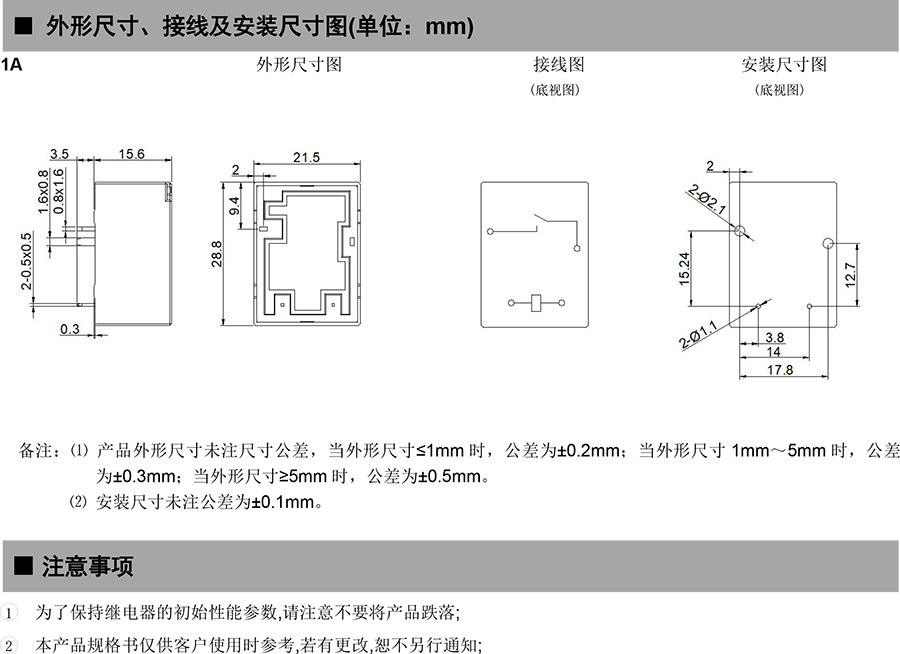 ■ 外形尺寸、接线及安装尺寸图(单位：mm)

1A

外形尺寸图

接线图
(底视图)

安装尺寸图
(底视图)

3.5
15.6
1.6x0.8
0.8x1.6
2-0.5x0.5
0.3

2
21.5
9.4
28.8

2
2-Ø2.1
15.24
12.7
2-Ø1.1
3.8
14
17.8

备注：⑴ 产品外形尺寸未注尺寸公差，当外形尺寸≤1mm 时，公差为±0.2mm；当外形尺寸 1mm～5mm 时，公差为±0.3mm；当外形尺寸≥5mm 时，公差为±0.5mm。

⑵ 安装尺寸未注公差为±0.1mm。

■ 注意事项

① 为了保持继电器的初始性能参数,请注意不要将产品跌落;

② 本产品规格书仅供客户使用时参考,若有更改,恕不另行通知;